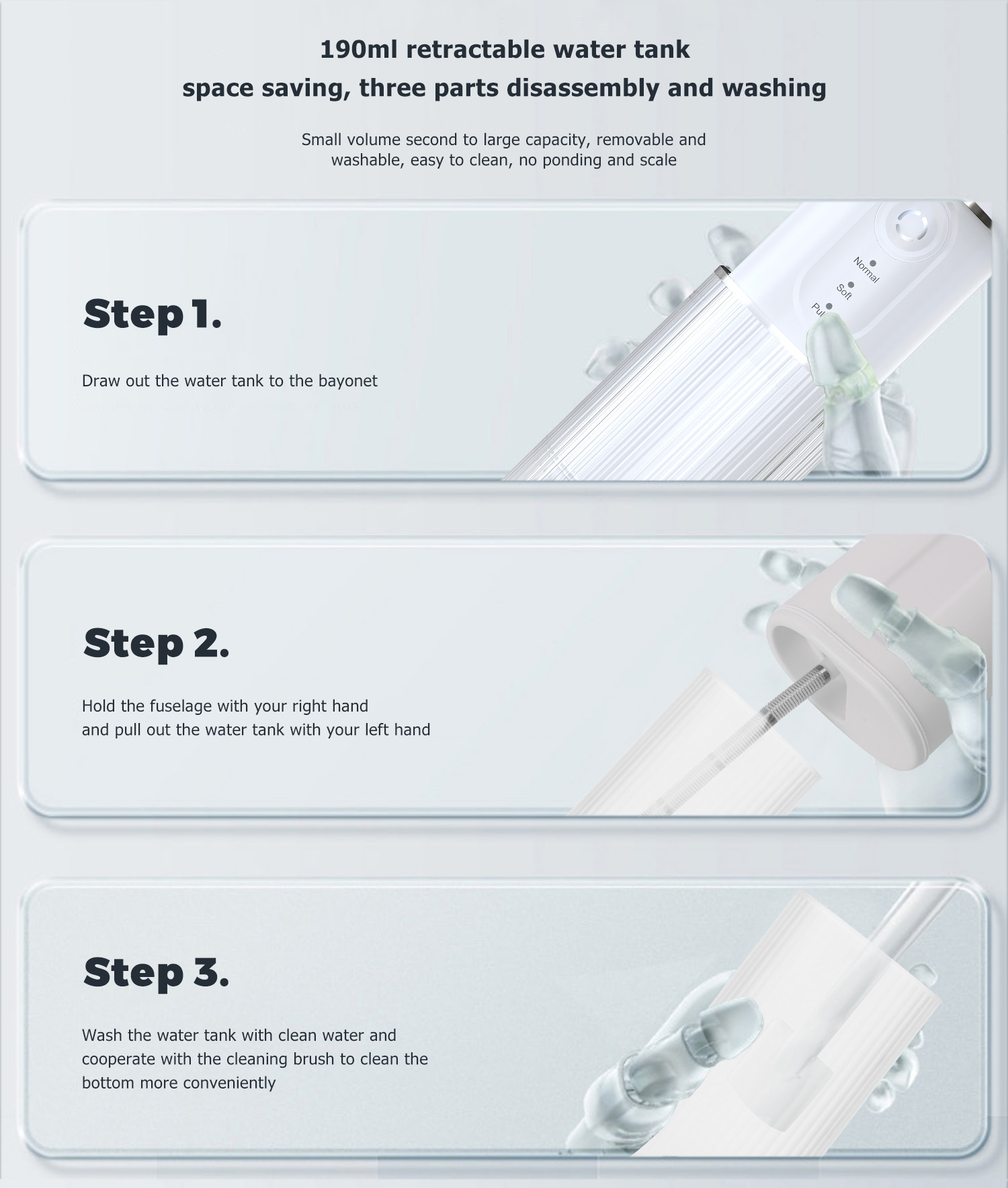 190ml retractable water tank
space saving, three parts disassembly and washing

Small volume second to large capacity, removable and washable, easy to clean, no ponding and scale

Step 1.

Draw out the water tank to the bayonet

Normal
Soft
Pul

Step 2.

Hold the fuselage with your right hand
and pull out the water tank with your left hand

Step 3.

Wash the water tank with clean water and cooperate with the cleaning brush to clean the bottom more conveniently